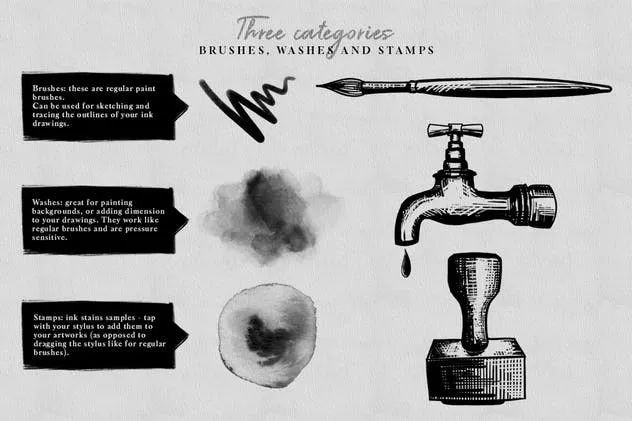 Three categories
BRUSHES, WASHES AND STAMPS

Brushes: these are regular paint brushes.
Can be used for sketching and tracing the outlines of your ink drawings.

Washes: great for painting backgrounds, or adding dimension to your drawings. They work like regular brushes and are pressure sensitive.

Stamps: ink stains samples - tap with your stylus to add them to your artworks (as opposed to dragging the stylus like for regular brushes).